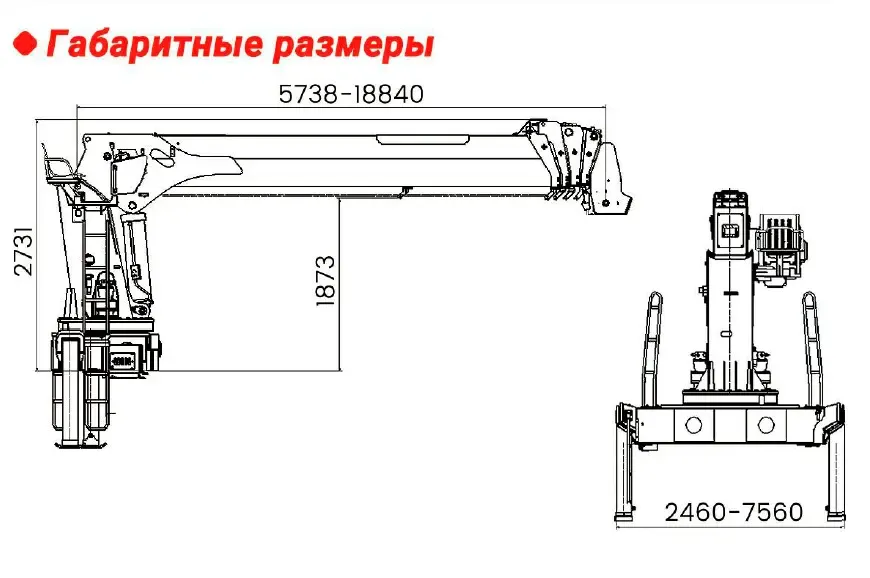 Габаритные размеры

5738-18840

2731

1873

2460-7560