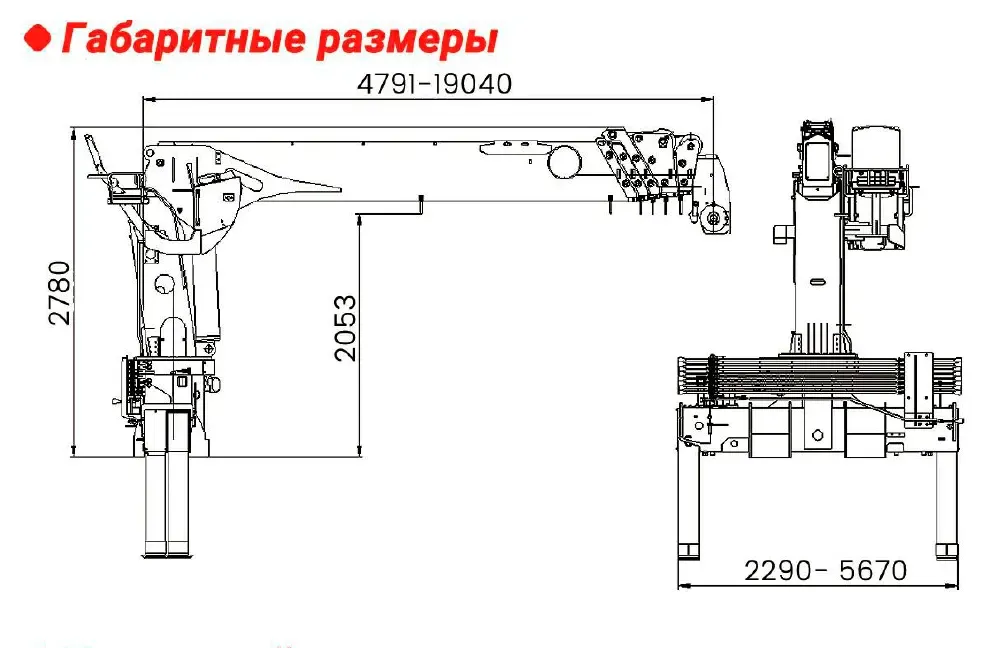 Габаритные размеры

4791-19040

2780

2053

2290- 5670